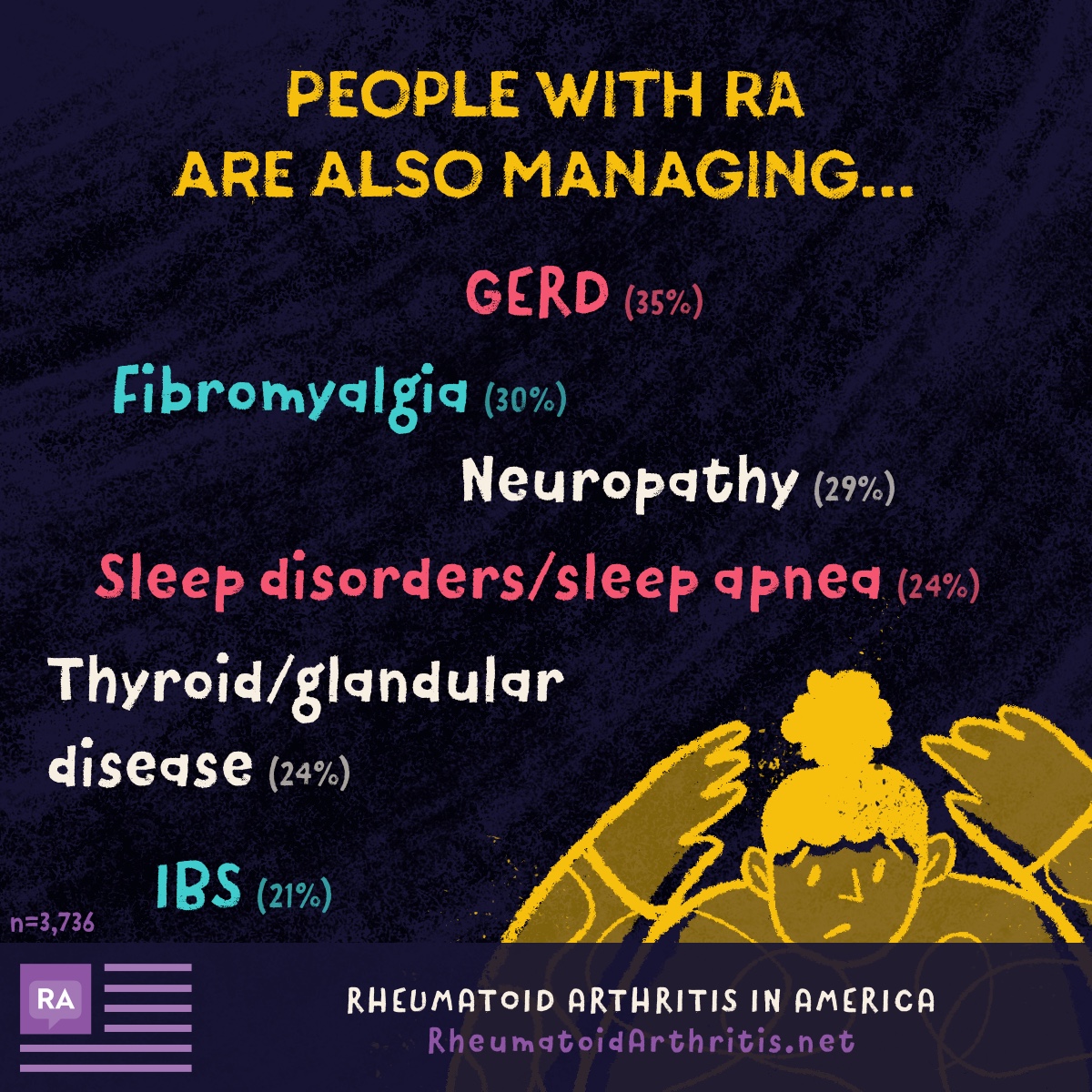 PEOPLE WITH RA ARE ALSO MANAGING...

GERD (35%)

Fibromyalgia (30%)

Neuropathy (29%)

Sleep disorders/sleep apnea (24%)

Thyroid/glandular disease (24%)

IBS (21%)

n=3,736

RA

RHEUMATOID ARTHRITIS IN AMERICA
RheumatoidArthritis.net